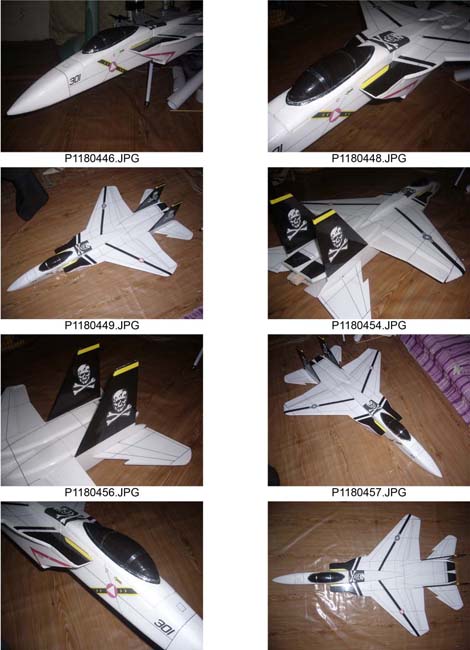 301

P1180446.JPG

P1180448.JPG

P1180449.JPG

P1180454.JPG

P1180456.JPG

P1180457.JPG

301